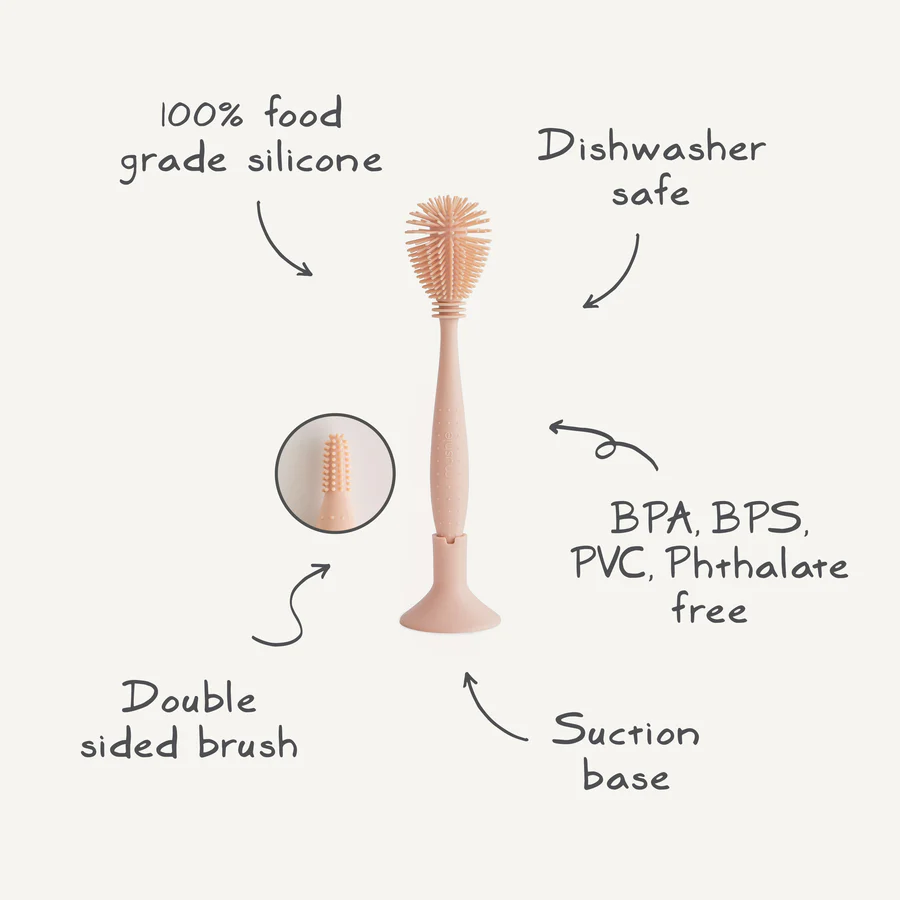 100% food grade silicone

Dishwasher safe

BPA, BPS, PVC, Phthalate free

Double sided brush

Suction base